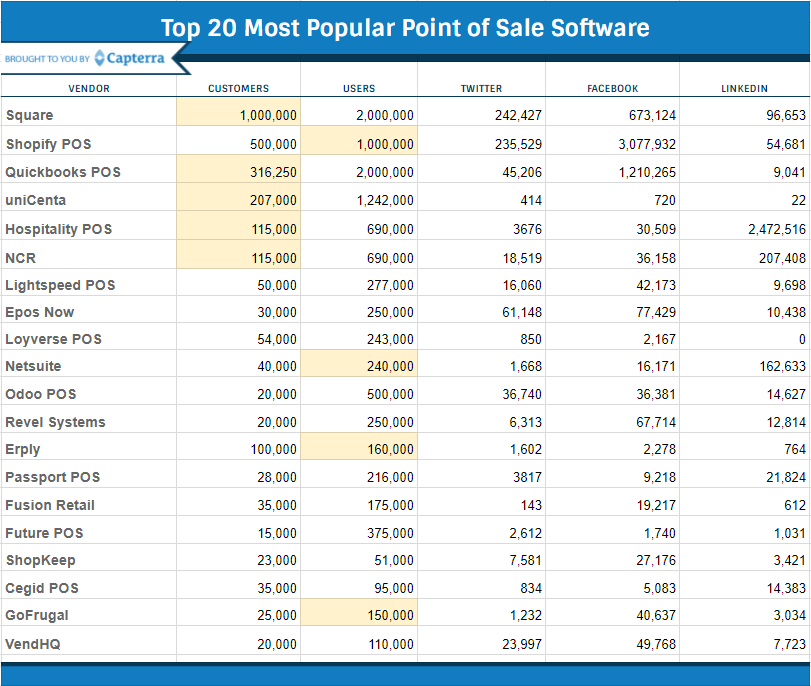 Top 20 Most Popular Point of Sale Software

BROUGHT TO YOU BY Capterra

| VENDOR | CUSTOMERS | USERS | TWITTER | FACEBOOK | LINKEDIN |
|---|---|---|---|---|---|
| Square | 1,000,000 | 2,000,000 | 242,427 | 673,124 | 96,653 |
| Shopify POS | 500,000 | 1,000,000 | 235,529 | 3,077,932 | 54,681 |
| Quickbooks POS | 316,250 | 2,000,000 | 45,206 | 1,210,265 | 9,041 |
| uniCenta | 207,000 | 1,242,000 | 414 | 720 | 22 |
| Hospitality POS | 115,000 | 690,000 | 3676 | 30,509 | 2,472,516 |
| NCR | 115,000 | 690,000 | 18,519 | 36,158 | 207,408 |
| Lightspeed POS | 50,000 | 277,000 | 16,060 | 42,173 | 9,698 |
| Epos Now | 30,000 | 250,000 | 61,148 | 77,429 | 10,438 |
| Loyverse POS | 54,000 | 243,000 | 850 | 2,167 | 0 |
| Netsuite | 40,000 | 240,000 | 1,668 | 16,171 | 162,633 |
| Odoo POS | 20,000 | 500,000 | 36,740 | 36,381 | 14,627 |
| Revel Systems | 20,000 | 250,000 | 6,313 | 67,714 | 12,814 |
| Erply | 100,000 | 160,000 | 1,602 | 2,278 | 764 |
| Passport POS | 28,000 | 216,000 | 3817 | 9,218 | 21,824 |
| Fusion Retail | 35,000 | 175,000 | 143 | 19,217 | 612 |
| Future POS | 15,000 | 375,000 | 2,612 | 1,740 | 1,031 |
| ShopKeep | 23,000 | 51,000 | 7,581 | 27,176 | 3,421 |
| Cegid POS | 35,000 | 95,000 | 834 | 5,083 | 14,383 |
| GoFrugal | 25,000 | 150,000 | 1,232 | 40,637 | 3,034 |
| VendHQ | 20,000 | 110,000 | 23,997 | 49,768 | 7,723 |