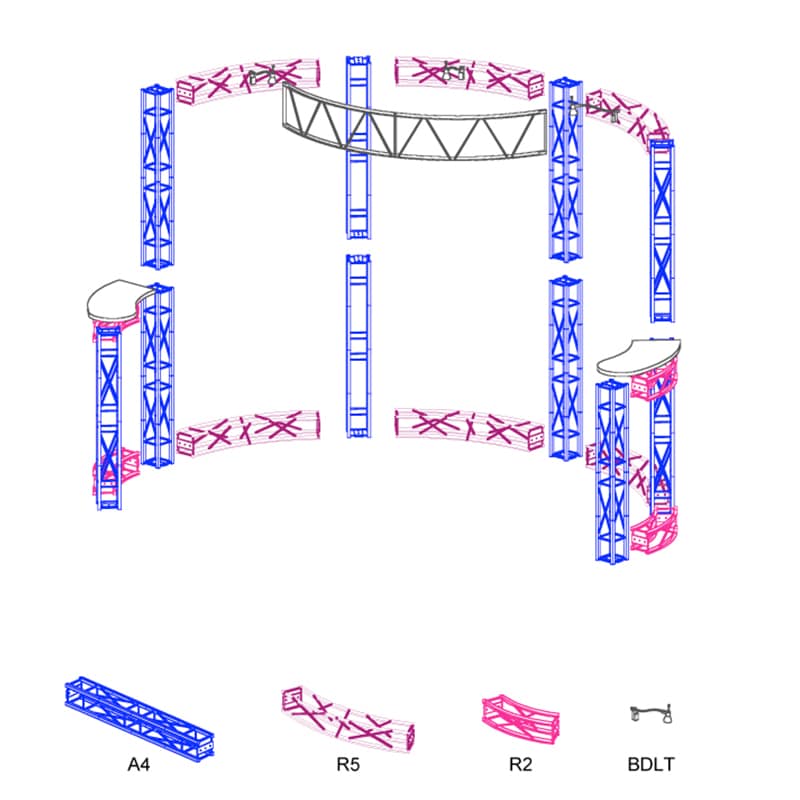 A4

R5

R2

BDLT