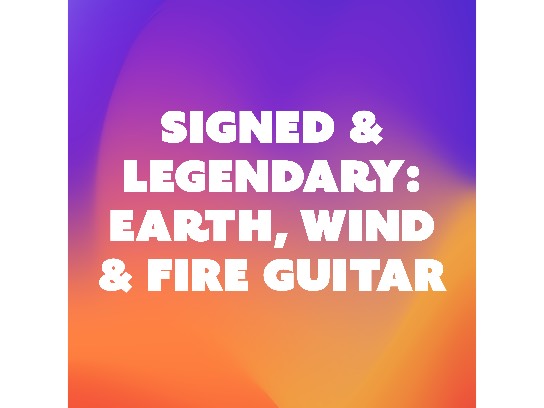 SIGNED & LEGENDARY: EARTH, WIND & FIRE GUITAR