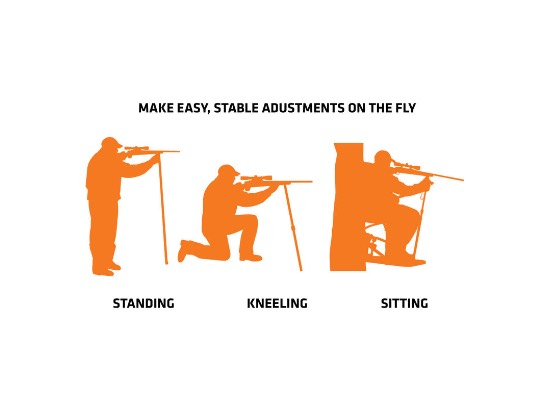 MAKE EASY, STABLE ADUSTMENTS ON THE FLY

STANDING

KNEELING

SITTING