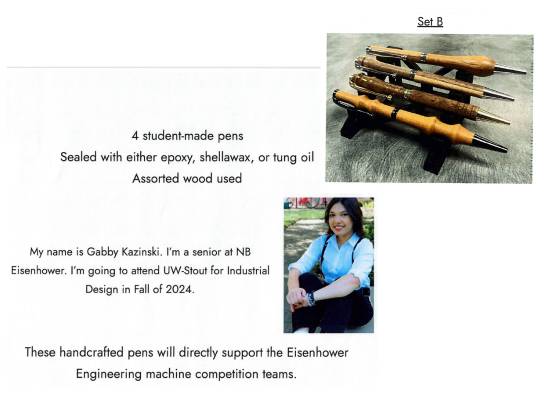 Set B

4 student-made pens
Sealed with either epoxy, shellawax, or tung oil
Assorted wood used

My name is Gabby Kazinski. I'm a senior at NB Eisenhower. I'm going to attend UW-Stout for Industrial Design in Fall of 2024.

These handcrafted pens will directly support the Eisenhower Engineering machine competition teams.