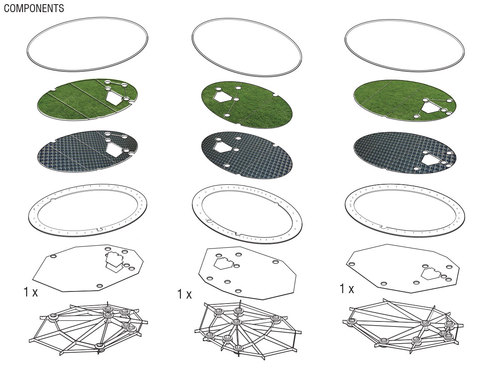 COMPONENTS

1 x

1 x

1 x