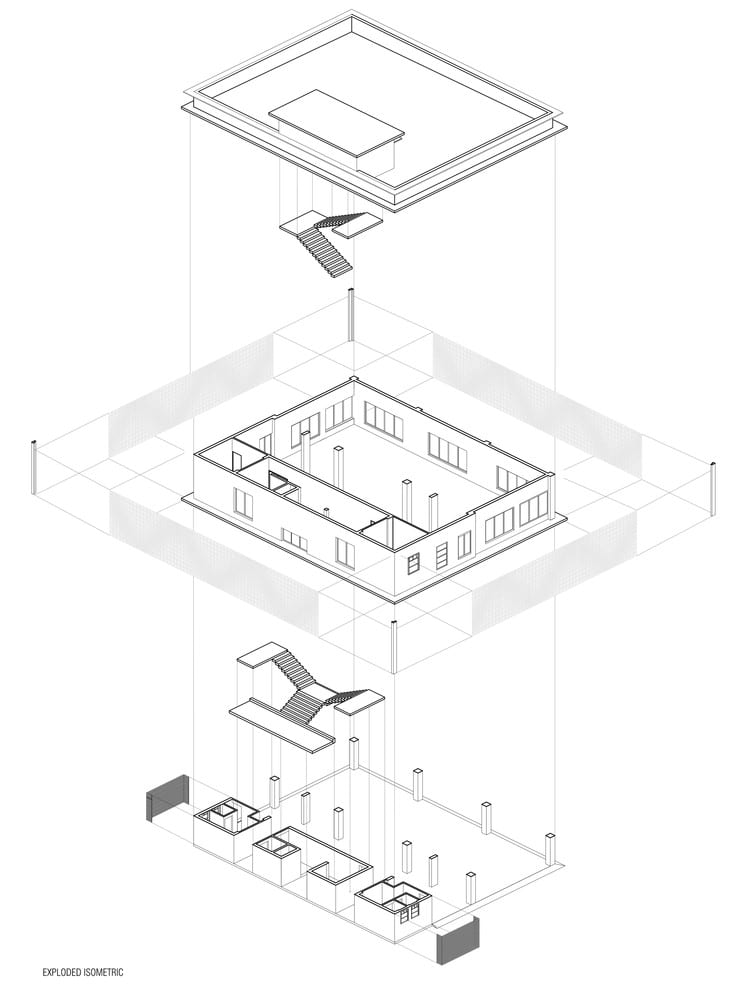 EXPLODED ISOMETRIC