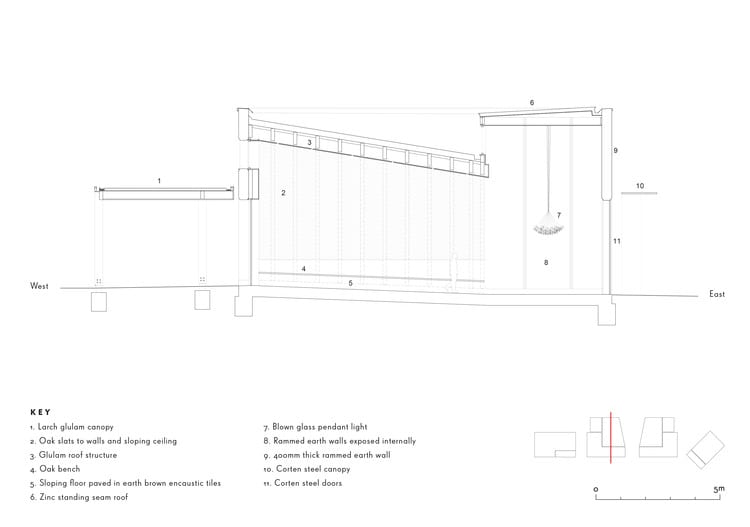 6

3

9

1

2

10

7

11

8

4

5

West

East

KEY

1. Larch glulam canopy
2. Oak slats to walls and sloping ceiling
3. Glulam roof structure
4. Oak bench
5. Sloping floor paved in earth brown encaustic tiles
6. Zinc standing seam roof

7. Blown glass pendant light
8. Rammed earth walls exposed internally
9. 400mm thick rammed earth wall
10. Corten steel canopy
11. Corten steel doors

0

5m