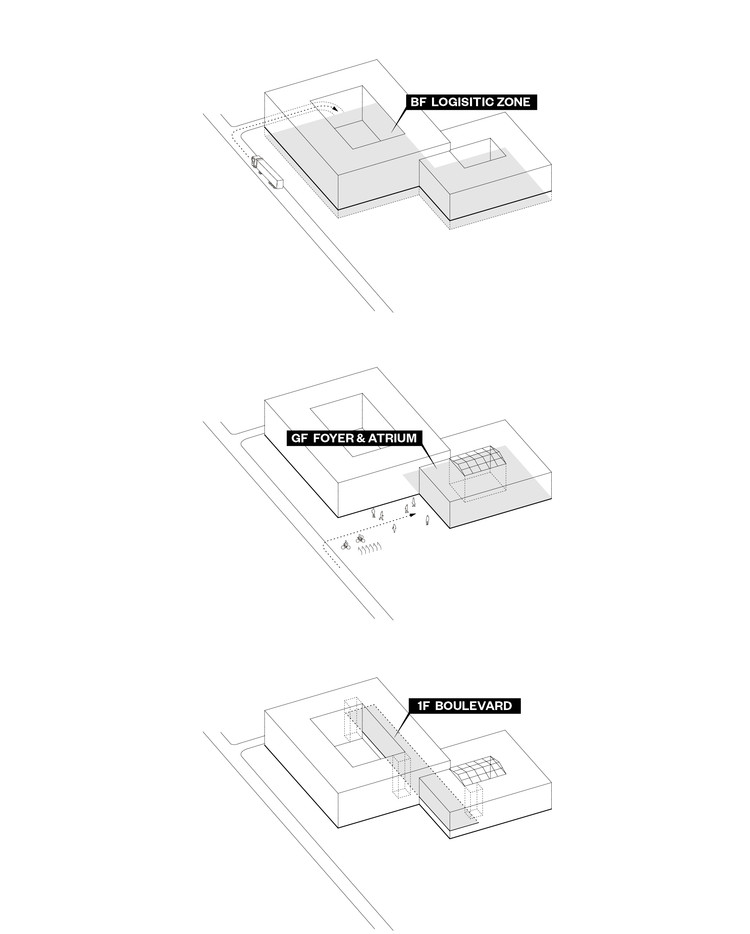 BF LOGISITIC ZONE

GF FOYER & ATRIUM

1F BOULEVARD