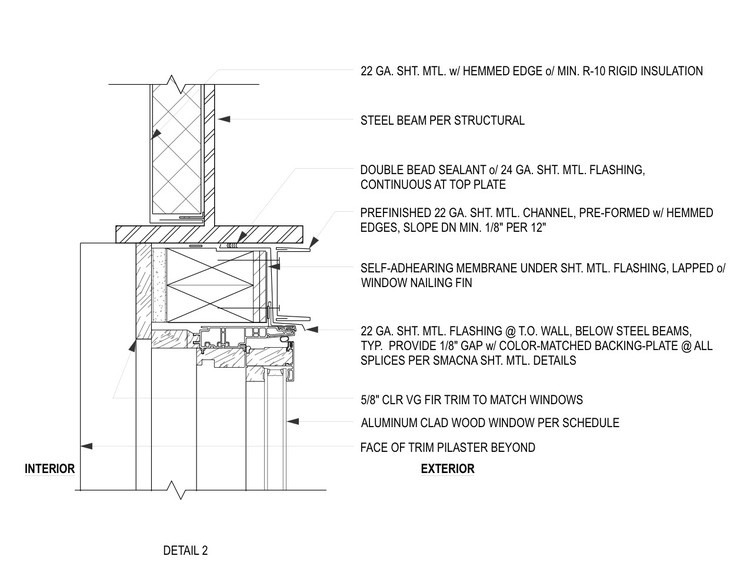 22 GA. SHT. MTL. w/ HEMMED EDGE o/ MIN. R-10 RIGID INSULATION

STEEL BEAM PER STRUCTURAL

DOUBLE BEAD SEALANT o/ 24 GA. SHT. MTL. FLASHING, CONTINUOUS AT TOP PLATE

PREFINISHED 22 GA. SHT. MTL. CHANNEL, PRE-FORMED w/ HEMMED EDGES, SLOPE DN MIN. 1/8" PER 12"

SELF-ADHEARING MEMBRANE UNDER SHT. MTL. FLASHING, LAPPED o/ WINDOW NAILING FIN

22 GA. SHT. MTL. FLASHING @ T.O. WALL, BELOW STEEL BEAMS, TYP. PROVIDE 1/8" GAP w/ COLOR-MATCHED BACKING-PLATE @ ALL SPLICES PER SMACNA SHT. MTL. DETAILS

5/8" CLR VG FIR TRIM TO MATCH WINDOWS

ALUMINUM CLAD WOOD WINDOW PER SCHEDULE

FACE OF TRIM PILASTER BEYOND

INTERIOR

EXTERIOR

DETAIL 2