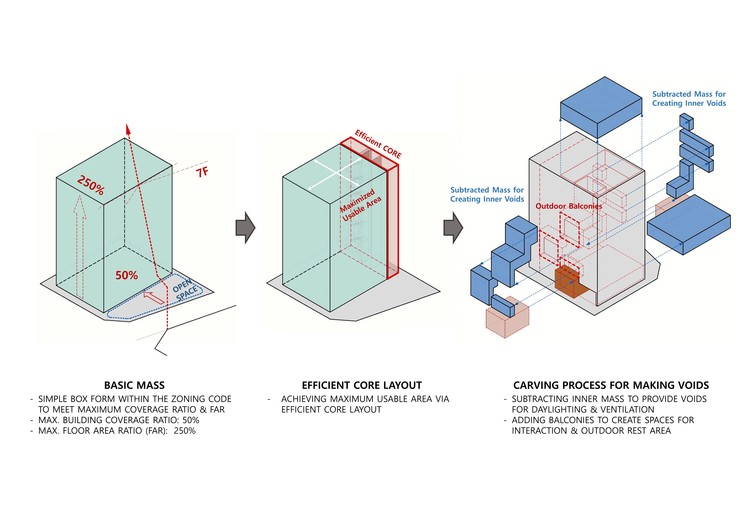 250%

7F

50%

OPEN SPACE

Efficient CORE

Maximized Usable Area

Subtracted Mass for Creating Inner Voids

Subtracted Mass for Creating Inner Voids

Outdoor Balconies

BASIC MASS
- SIMPLE BOX FORM WITHIN THE ZONING CODE TO MEET MAXIMUM COVERAGE RATIO & FAR
- MAX. BUILDING COVERAGE RATIO: 50%
- MAX. FLOOR AREA RATIO (FAR): 250%

EFFICIENT CORE LAYOUT
- ACHIEVING MAXIMUM USABLE AREA VIA EFFICIENT CORE LAYOUT

CARVING PROCESS FOR MAKING VOIDS
- SUBTRACTING INNER MASS TO PROVIDE VOIDS FOR DAYLIGHTING & VENTILATION
- ADDING BALCONIES TO CREATE SPACES FOR INTERACTION & OUTDOOR REST AREA