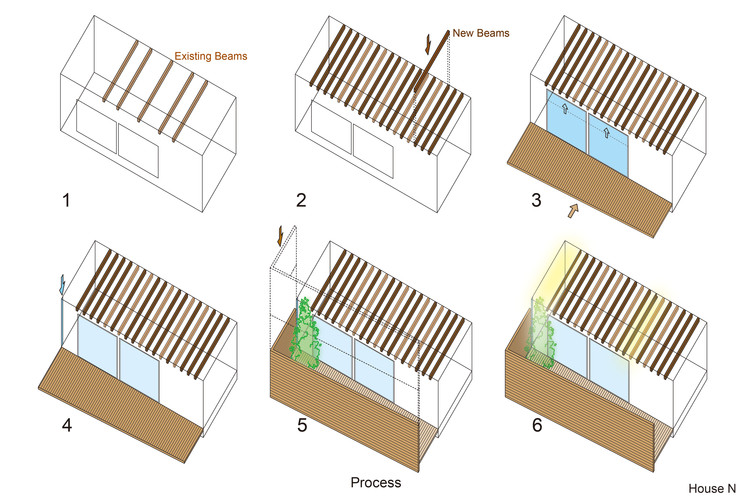 Existing Beams

1

New Beams

2

3

4

5

6

Process

House N