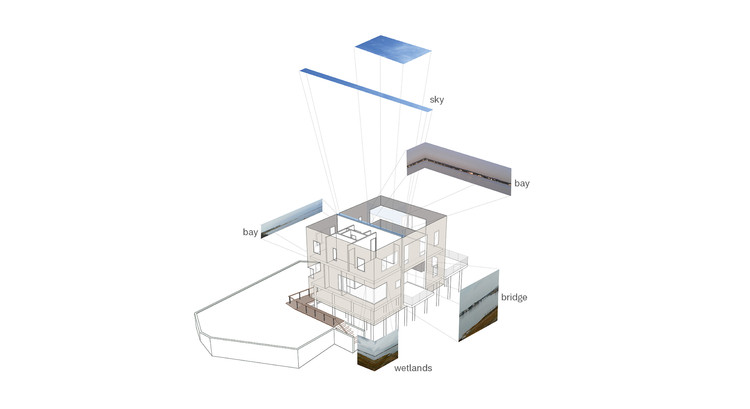 sky

bay

bay

bridge

wetlands