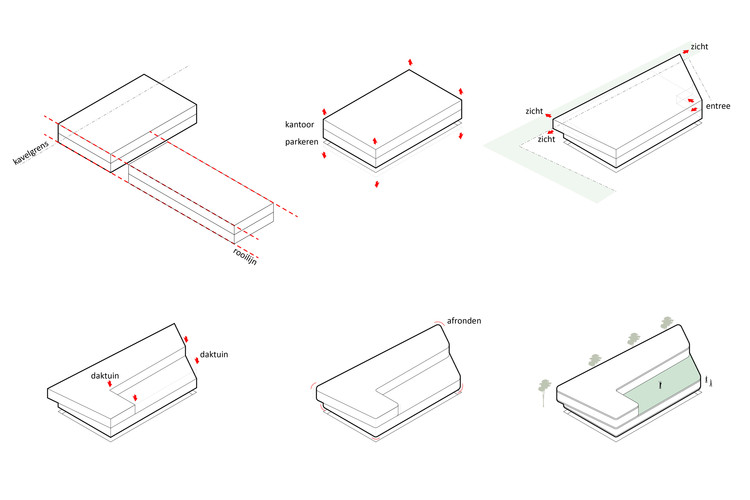 kavelgrens

rooilijn

kantoor

parkeren

zicht

zicht

zicht

entree

daktuin

daktuin

afronden