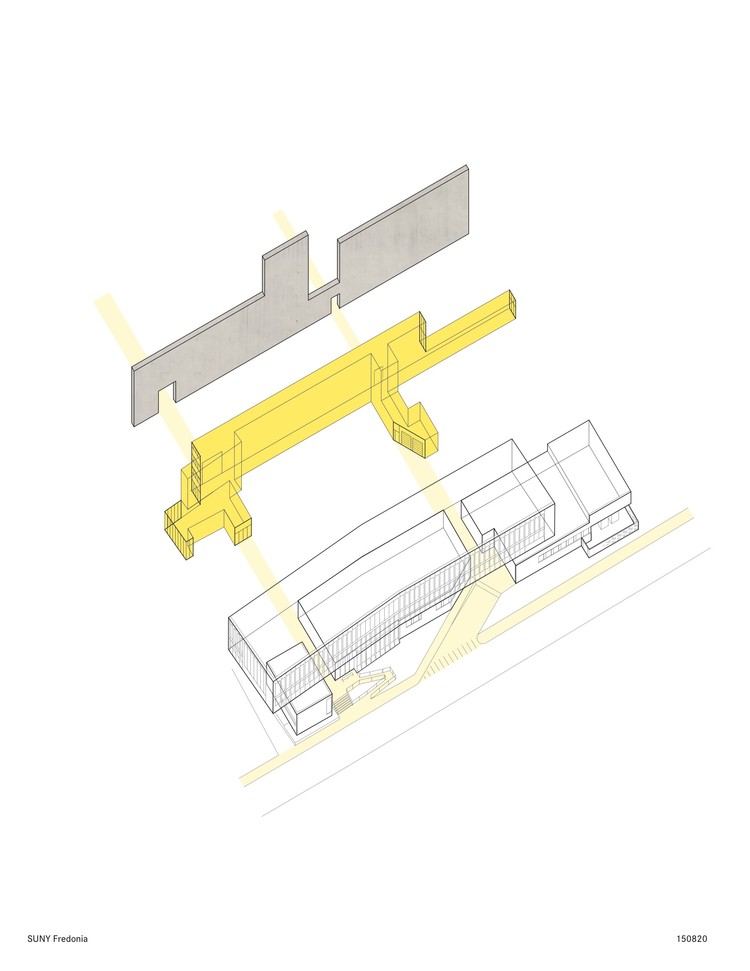 SUNY Fredonia

150820