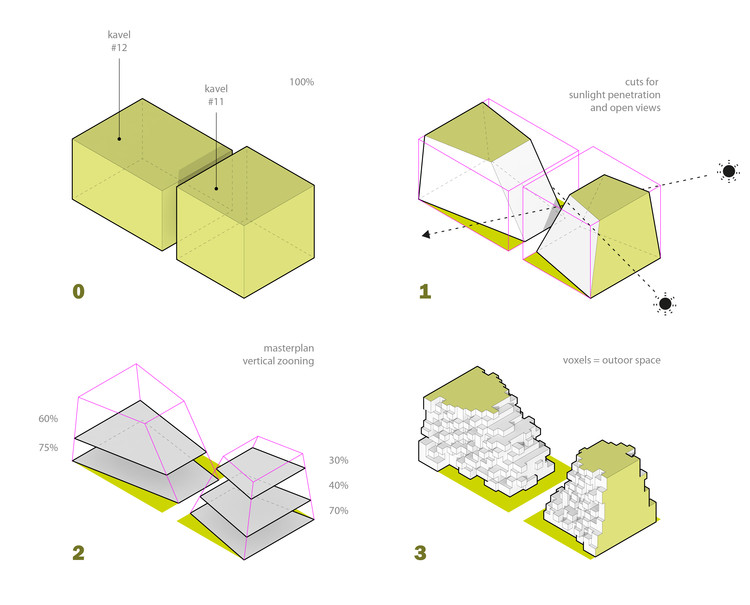 kavel
#12

kavel
#11

100%

0

cuts for
sunlight penetration
and open views

1

masterplan
vertical zooning

60%

75%

30%

40%

70%

2

voxels = outoor space

3