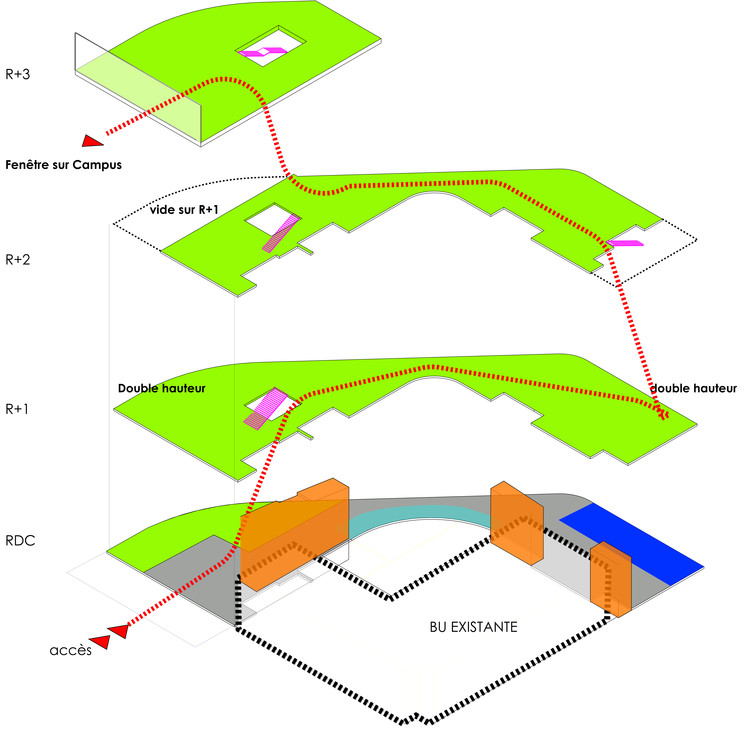 R+3

Fenêtre sur Campus

vide sur R+1

R+2

Double hauteur

double hauteur

R+1

RDC

BU EXISTANTE

accès