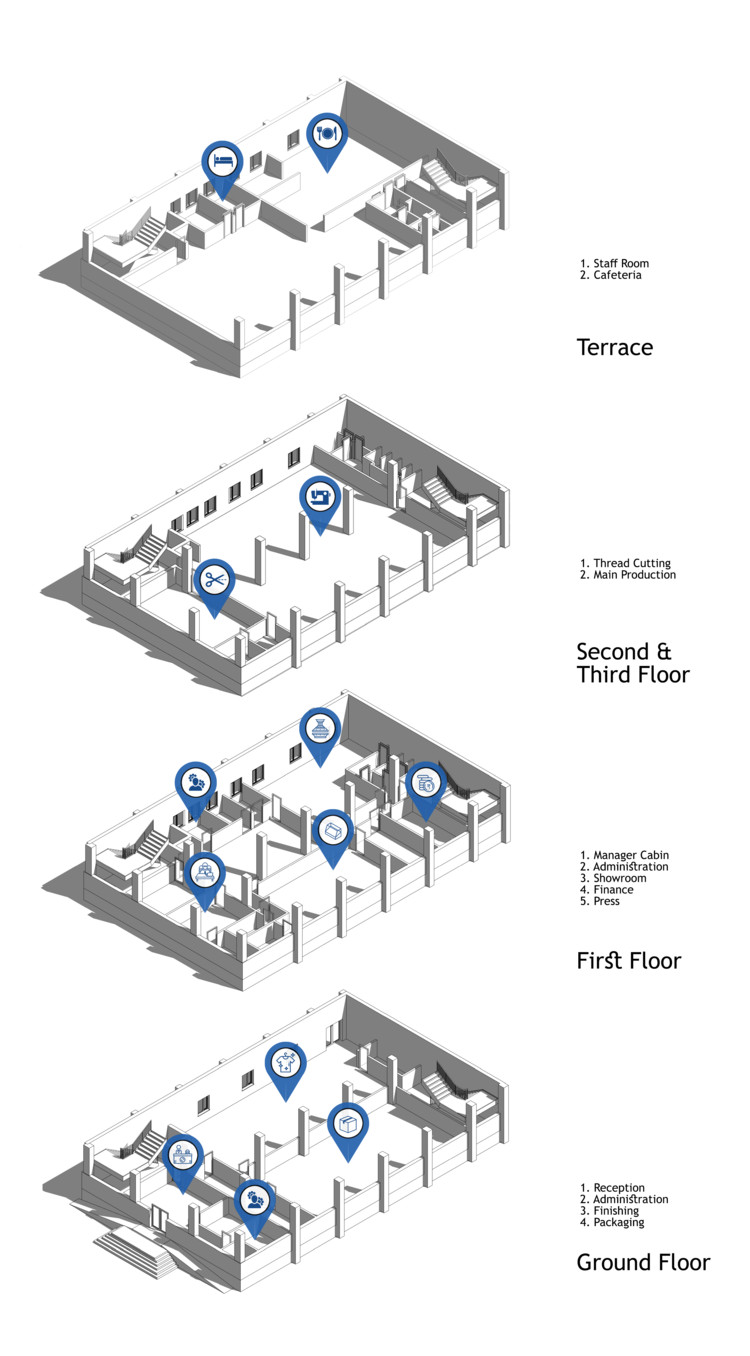 1. Staff Room
2. Cafeteria

Terrace

1. Thread Cutting
2. Main Production

Second & Third Floor

1. Manager Cabin
2. Administration
3. Showroom
4. Finance
5. Press

First Floor

1. Reception
2. Administration
3. Finishing
4. Packaging

Ground Floor