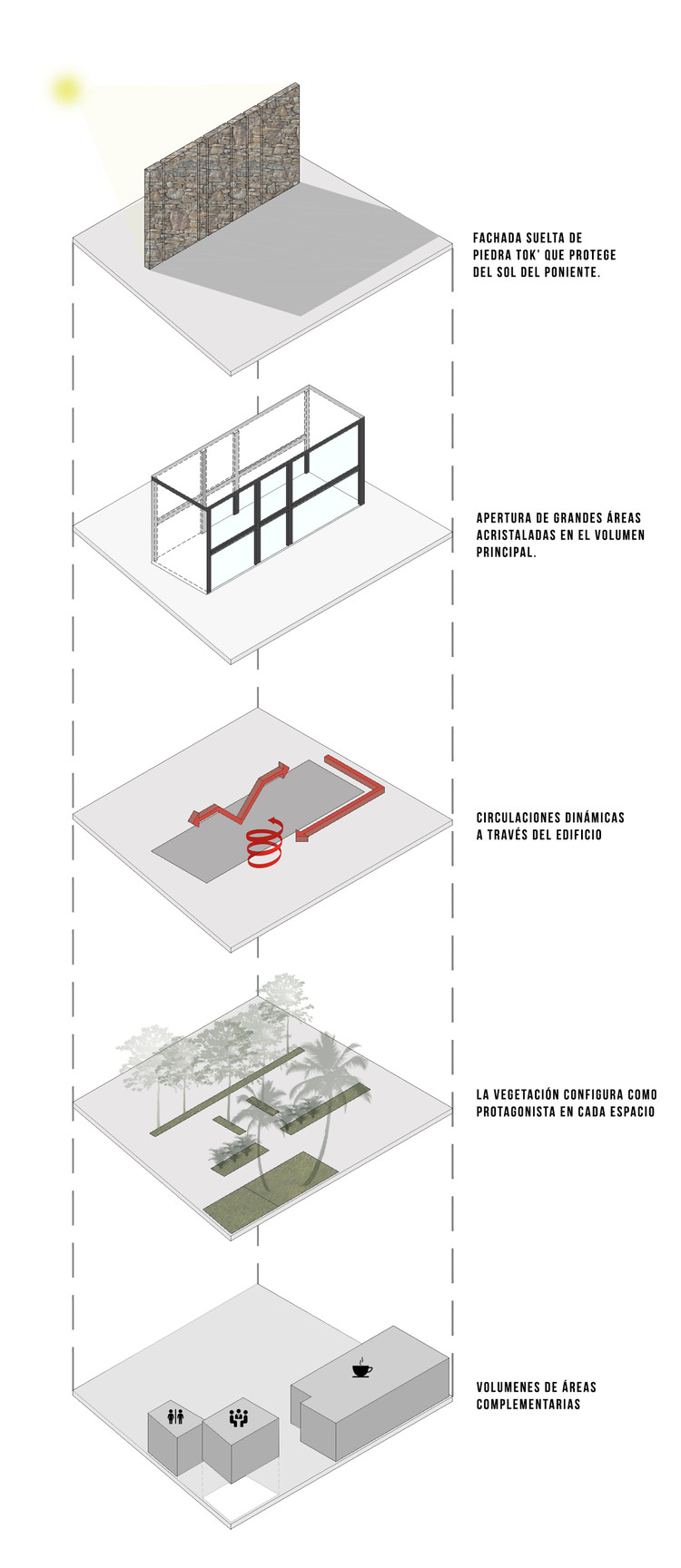 FACHADA SUELTA DE PIEDRA TOK' QUE PROTEGE DEL SOL DEL PONIENTE.

APERTURA DE GRANDES ÁREAS ACRISTALADAS EN EL VOLUMEN PRINCIPAL.

CIRCULACIONES DINÁMICAS A TRAVÉS DEL EDIFICIO

LA VEGETACIÓN CONFIGURA COMO PROTAGONISTA EN CADA ESPACIO

VOLUMENES DE ÁREAS COMPLEMENTARIAS