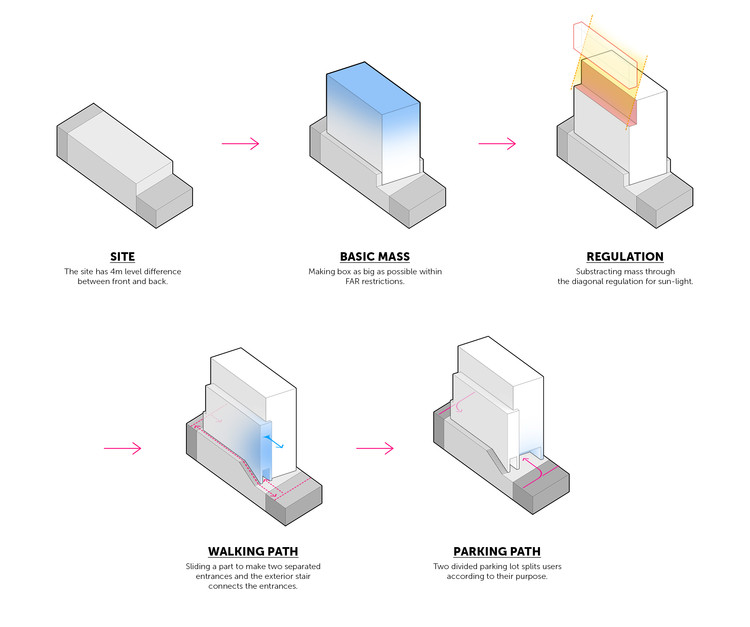 SITE
The site has 4m level difference between front and back.

BASIC MASS
Making box as big as possible within FAR restrictions.

REGULATION
Substracting mass through the diagonal regulation for sun-light.

WALKING PATH
Sliding a part to make two separated entrances and the exterior stair connects the entrances.

PARKING PATH
Two divided parking lot splits users according to their purpose.