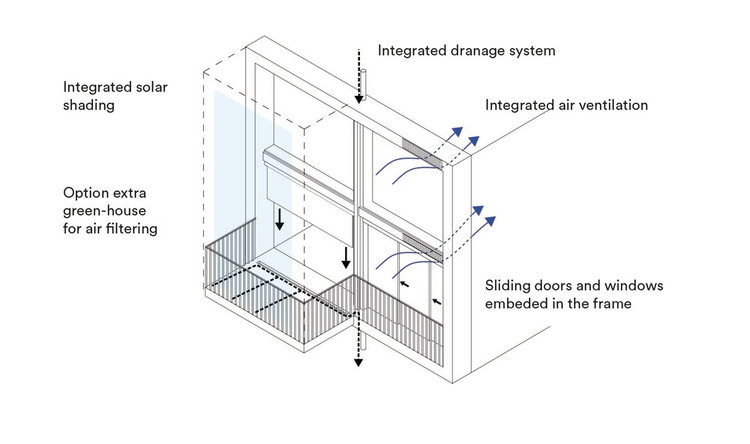 Integrated dranage system

Integrated solar shading

Integrated air ventilation

Option extra green-house for air filtering

Sliding doors and windows embeded in the frame