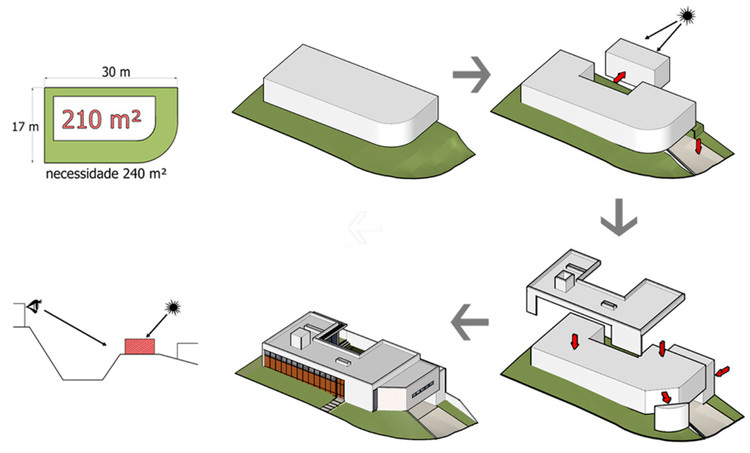 30 m

17 m

210 m²

necessidade 240 m²