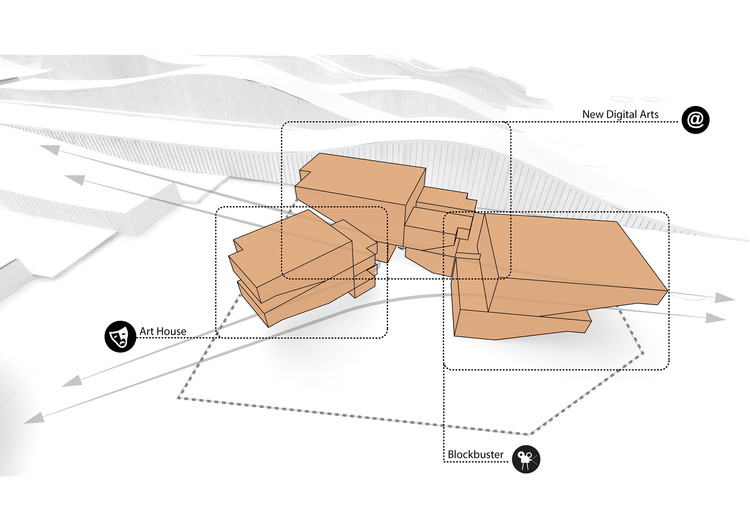 New Digital Arts
@
Art House
Blockbuster