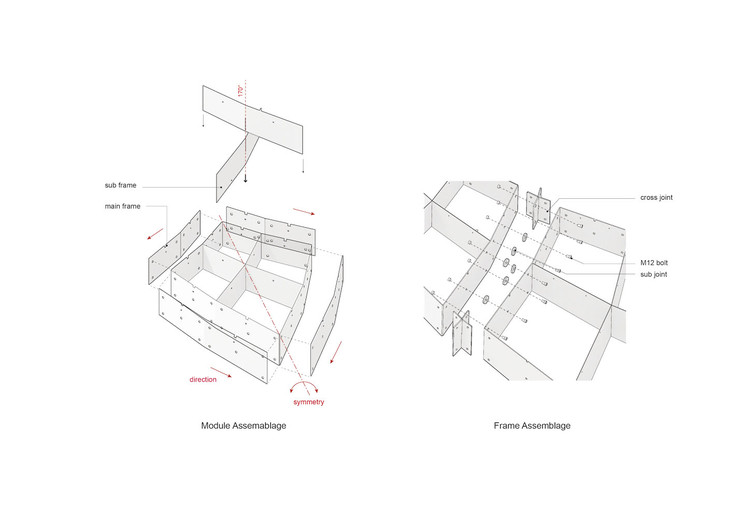 170°

sub frame

main frame

direction

symmetry

Module Assemablage

cross joint

M12 bolt

sub joint

Frame Assemblage