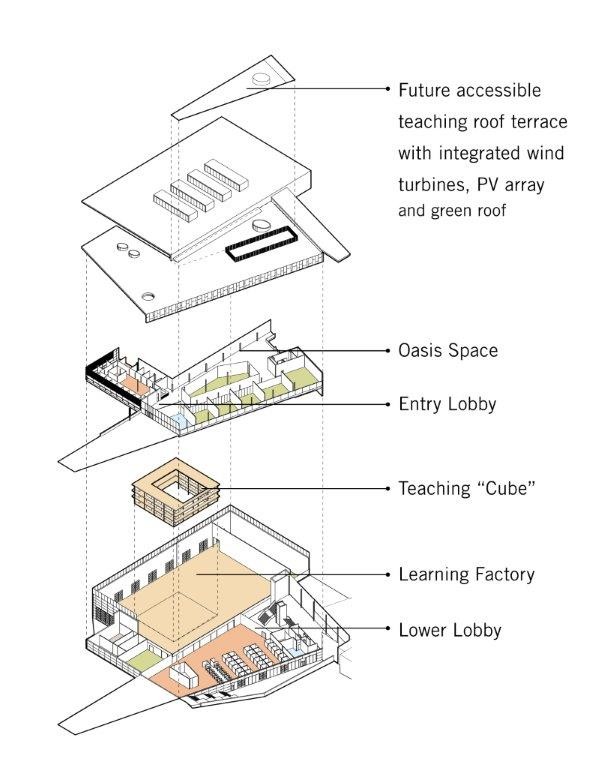 Future accessible teaching roof terrace with integrated wind turbines, PV array and green roof

Oasis Space

Entry Lobby

Teaching “Cube”

Learning Factory

Lower Lobby