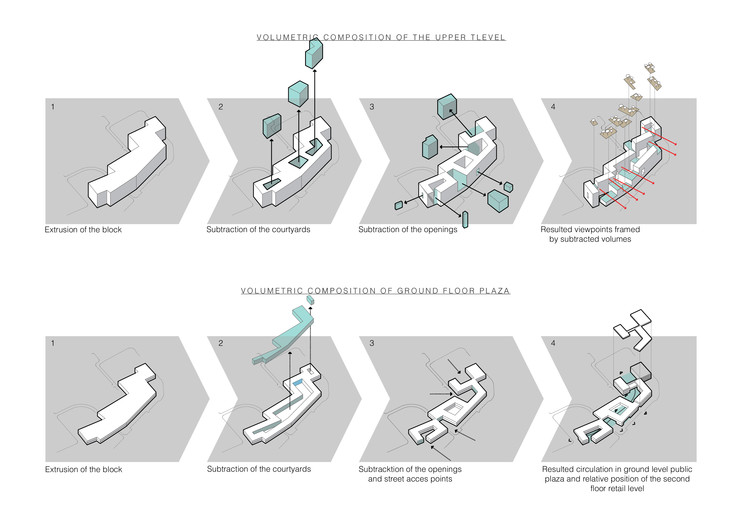 VOLUMETRIC COMPOSITION OF THE UPPER TLEVEL

1

Extrusion of the block

2

Subtraction of the courtyards

3

Subtraction of the openings

4

Resulted viewpoints framed by subtracted volumes

VOLUMETRIC COMPOSITION OF GROUND FLOOR PLAZA

1

Extrusion of the block

2

Subtraction of the courtyards

3

Subtracktion of the openings and street acces points

4

Resulted circulation in ground level public plaza and relative position of the second floor retail level