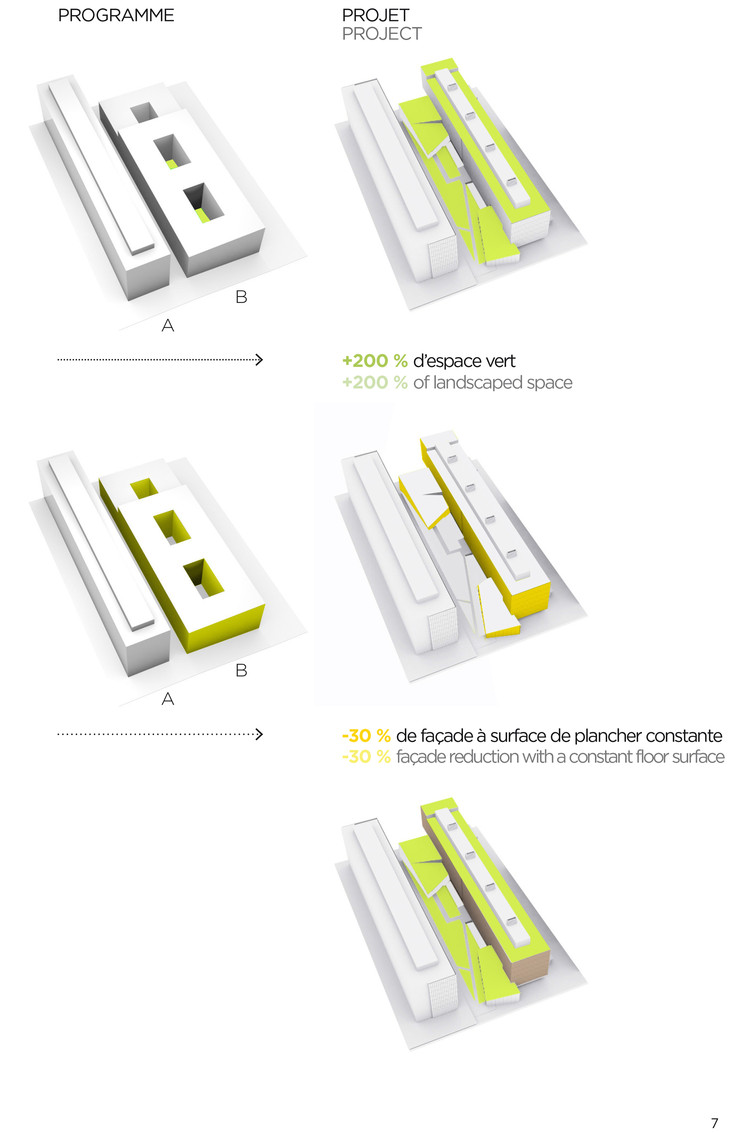 PROGRAMME

PROJET
PROJECT

B

A

+200 % d'espace vert
+200 % of landscaped space

B

A

-30 % de façade à surface de plancher constante
-30 % façade reduction with a constant floor surface

7