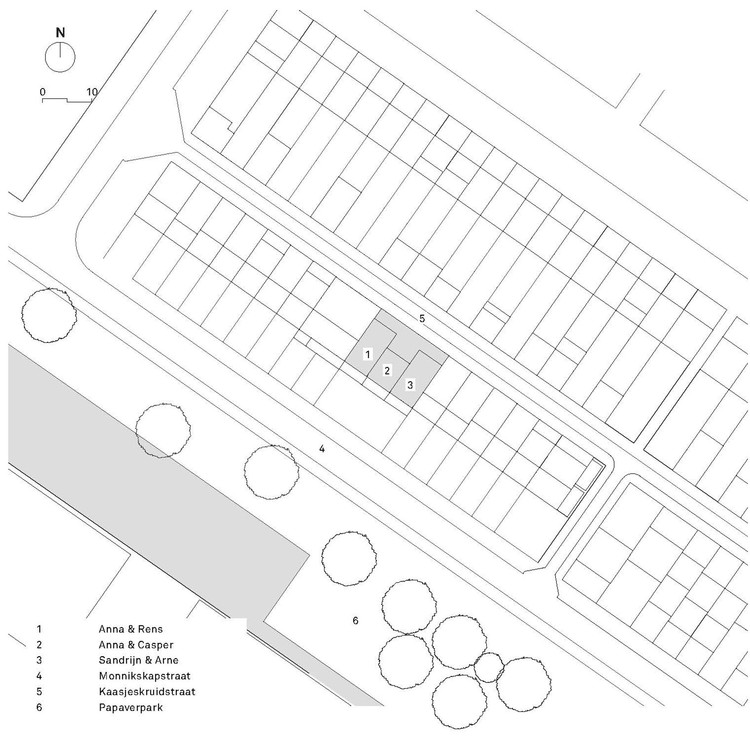 N

0 10

5

1

2

3

4

6

1 Anna & Rens
2 Anna & Casper
3 Sandrijn & Arne
4 Monnikskapstraat
5 Kaasjeskruidstraat
6 Papaverpark