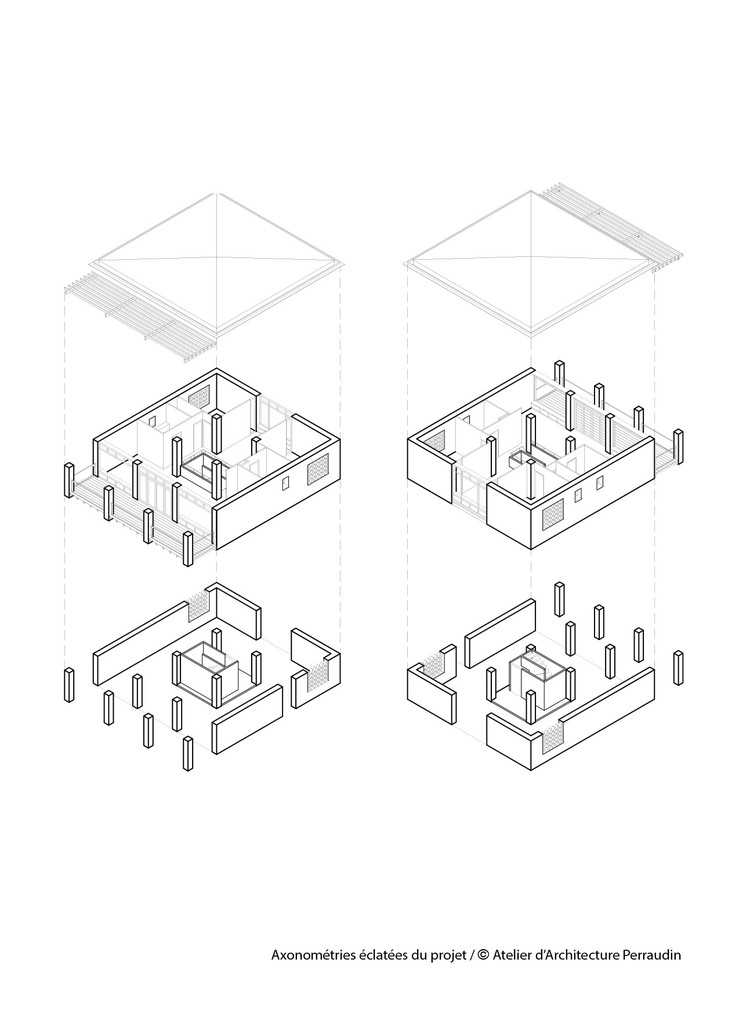 Axonométries éclatées du projet / © Atelier d'Architecture Perraudin