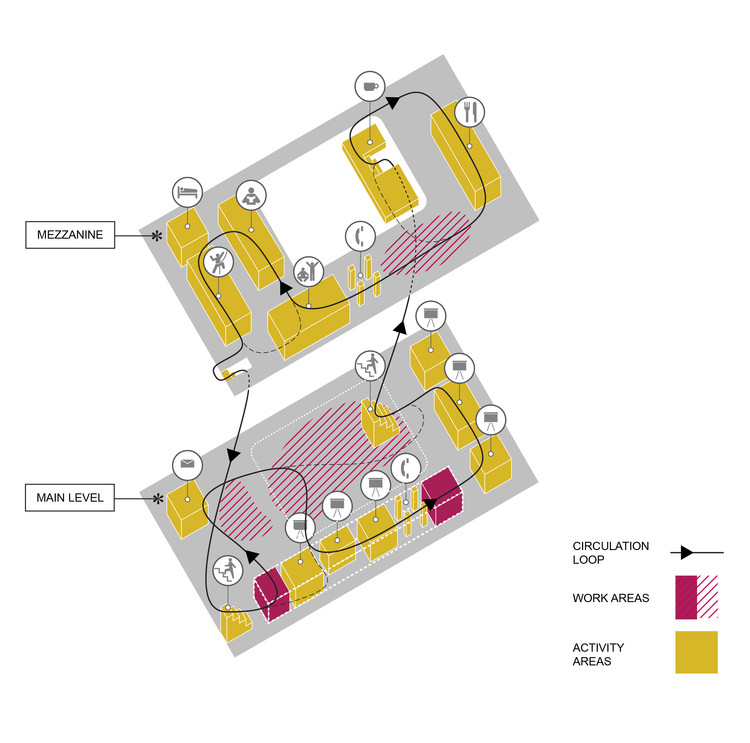 MEZZANINE

MAIN LEVEL

CIRCULATION LOOP

WORK AREAS

ACTIVITY AREAS