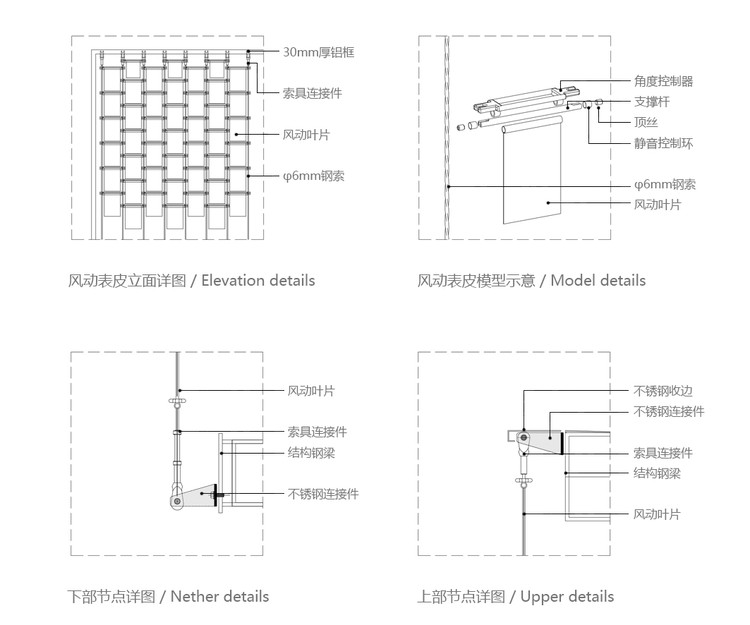 30mm厚铝框

索具连接件

风动叶片

φ6mm钢索

风动表皮立面详图 / Elevation details

角度控制器

支撑杆

顶丝

静音控制环

φ6mm钢索

风动叶片

风动表皮模型示意 / Model details

风动叶片

索具连接件

结构钢梁

不锈钢连接件

下部节点详图 / Nether details

不锈钢收边

不锈钢连接件

索具连接件

结构钢梁

风动叶片

上部节点详图 / Upper details