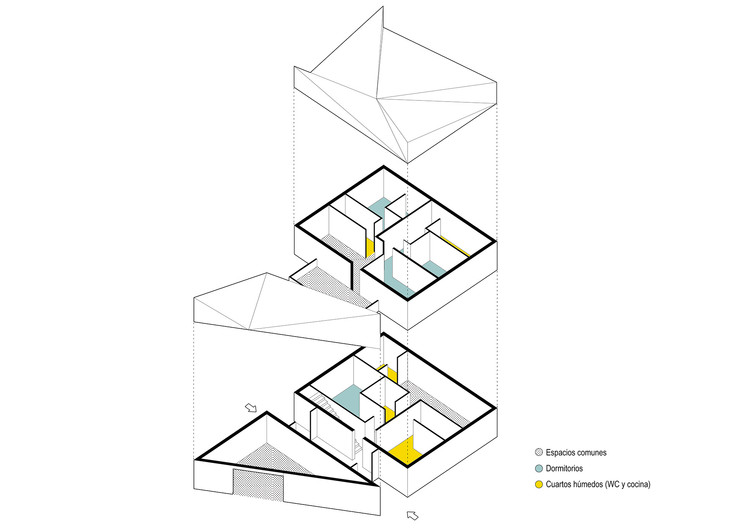 Espacios comunes
Dormitorios
Cuartos húmedos (WC y cocina)