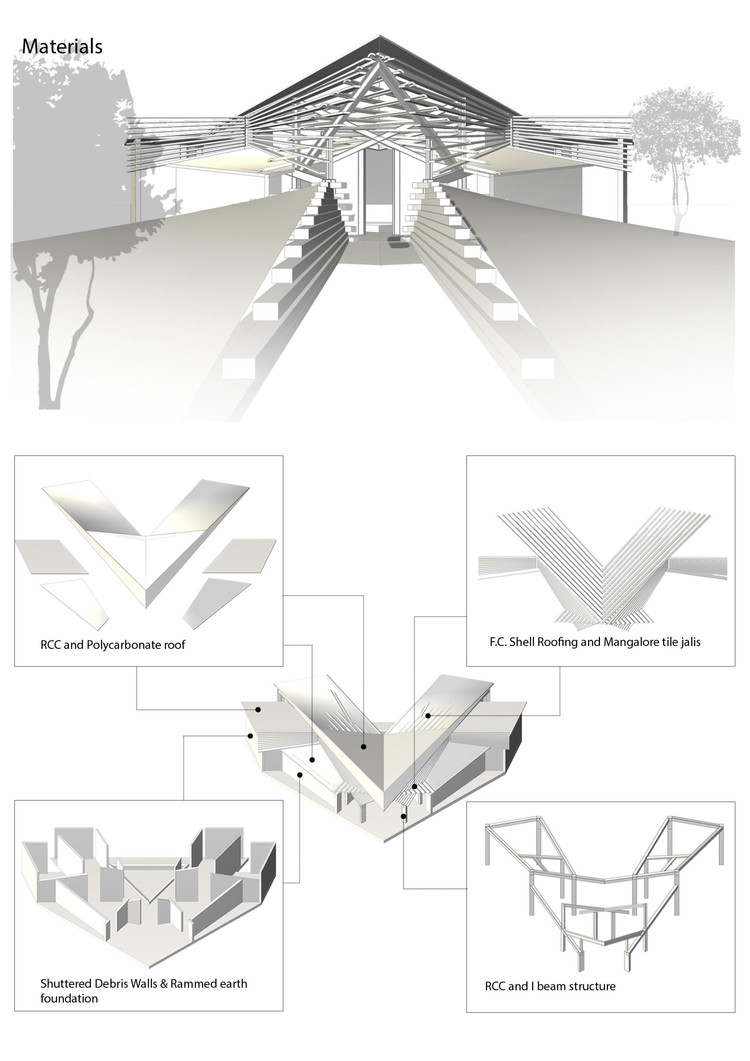 Materials

RCC and Polycarbonate roof

F.C. Shell Roofing and Mangalore tile jalis

Shuttered Debris Walls & Rammed earth foundation

RCC and I beam structure