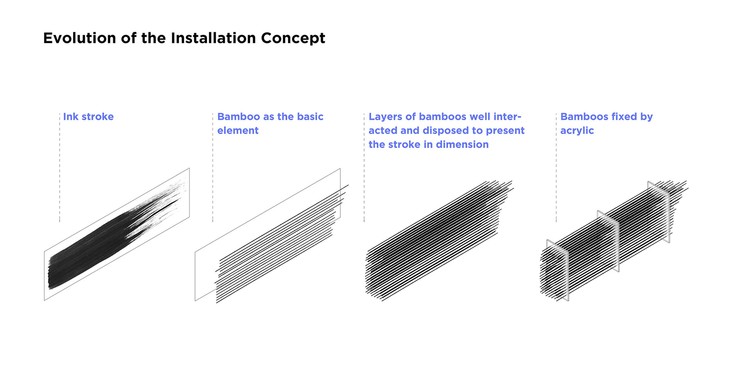 Evolution of the Installation Concept

Ink stroke

Bamboo as the basic element

Layers of bamboos well interacted and disposed to present the stroke in dimension

Bamboos fixed by acrylic