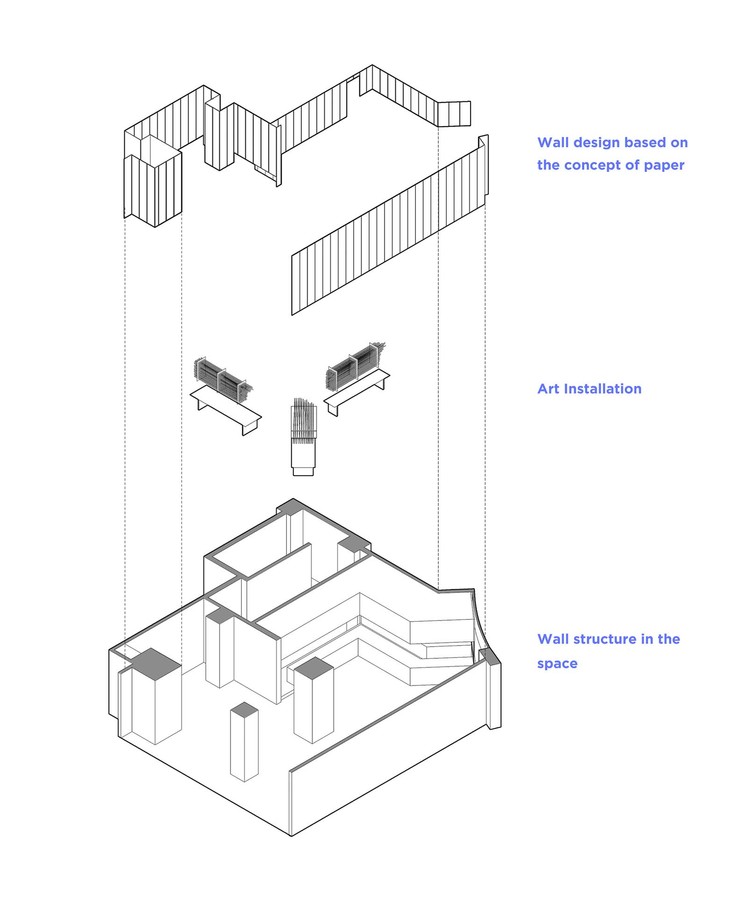 Wall design based on the concept of paper

Art Installation

Wall structure in the space