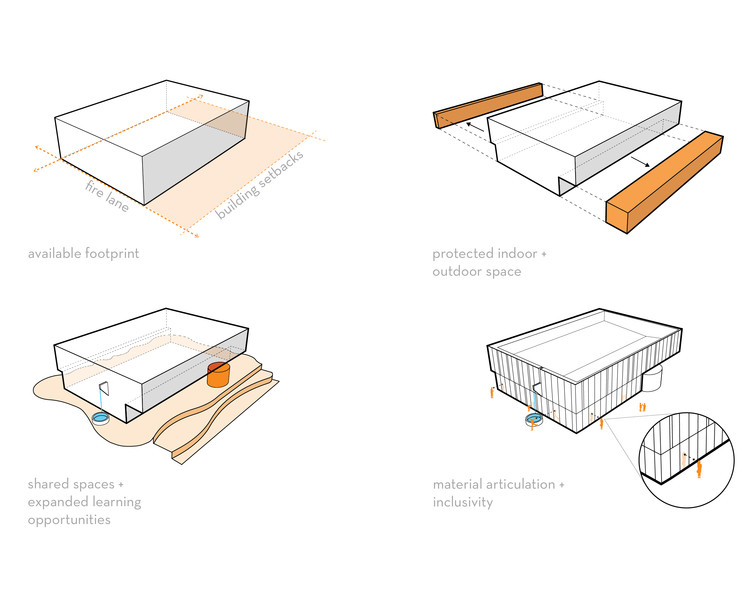 fire lane

building setbacks

available footprint

protected indoor + outdoor space

shared spaces + expanded learning opportunities

material articulation + inclusivity