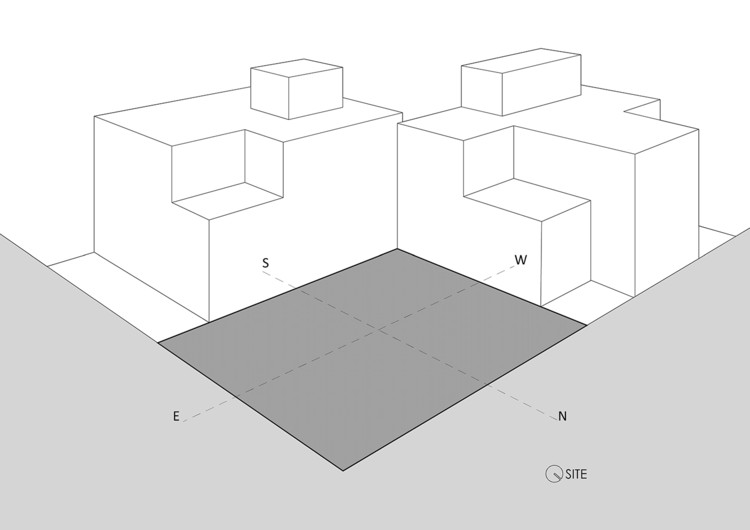 S

W

E

N

SITE