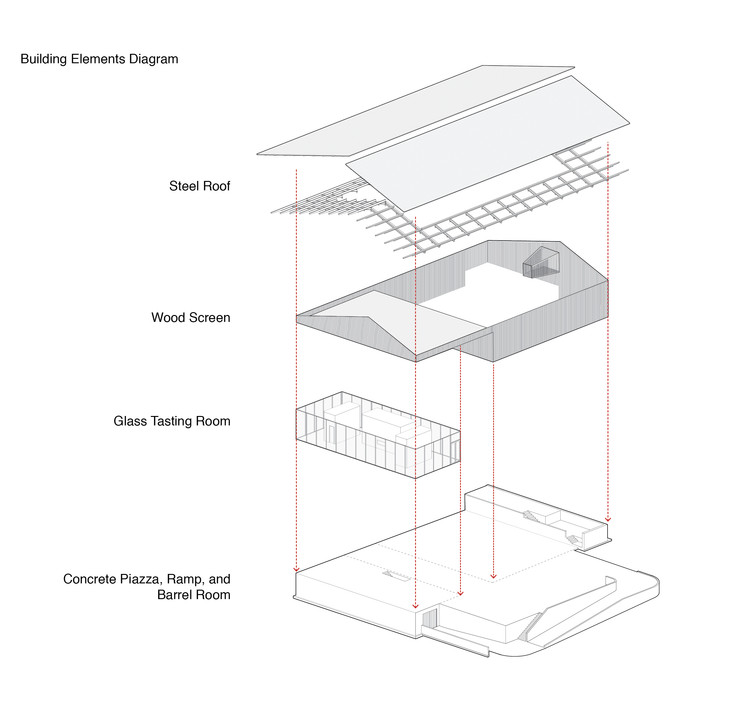 Building Elements Diagram

Steel Roof

Wood Screen

Glass Tasting Room

Concrete Piazza, Ramp, and Barrel Room