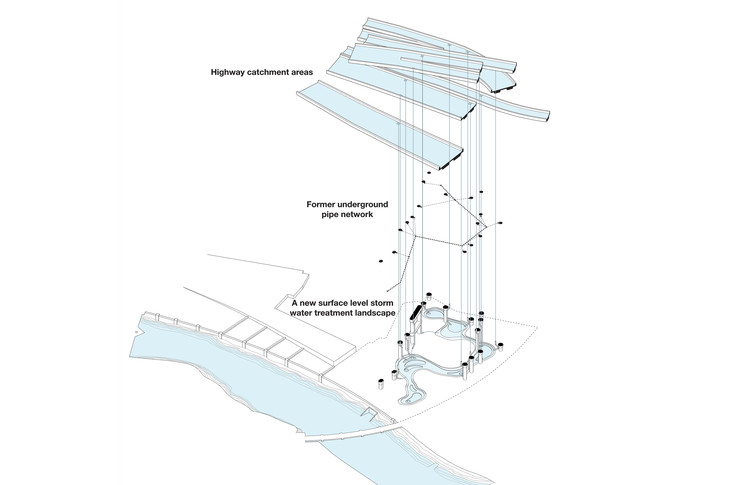 Highway catchment areas

Former underground pipe network

A new surface level storm water treatment landscape