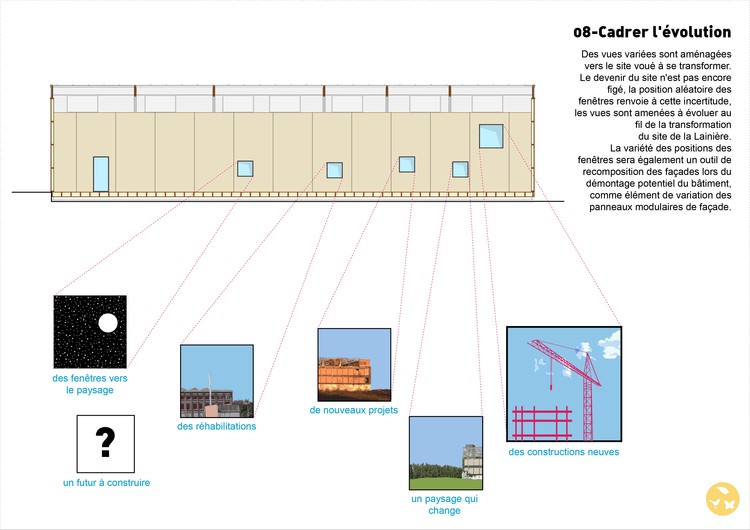 08-Cadrer l'évolution

Des vues variées sont aménagées vers le site voué à se transformer. Le devenir du site n'est pas encore figé, la position aléatoire des fenêtres renvoie à cette incertitude, les vues sont amenées à évoluer au fil de la transformation du site de la Lainière. La variété des positions des fenêtres sera également un outil de recomposition des façades lors du démontage potentiel du bâtiment, comme élément de variation des panneaux modulaires de façade.

des fenêtres vers le paysage

?

un futur à construire

des réhabilitations

de nouveaux projets

un paysage qui change

des constructions neuves