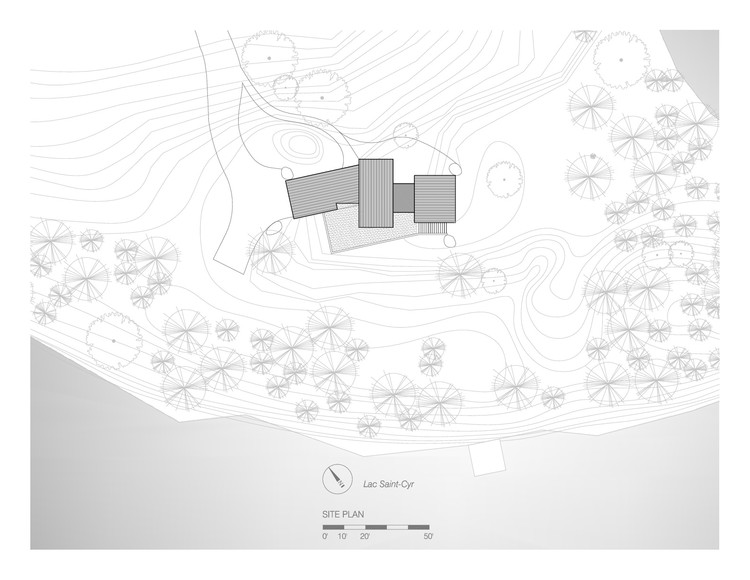 Lac Saint-Cyr

SITE PLAN

0' 10' 20' 50'