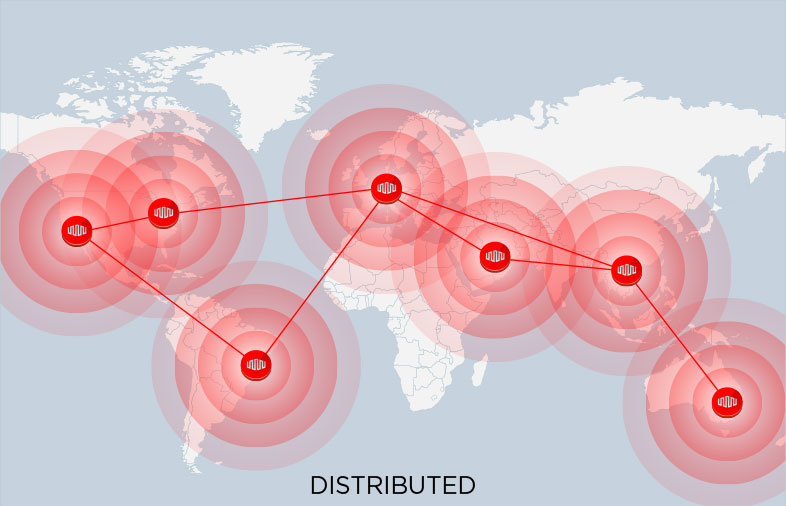 DISTRIBUTED