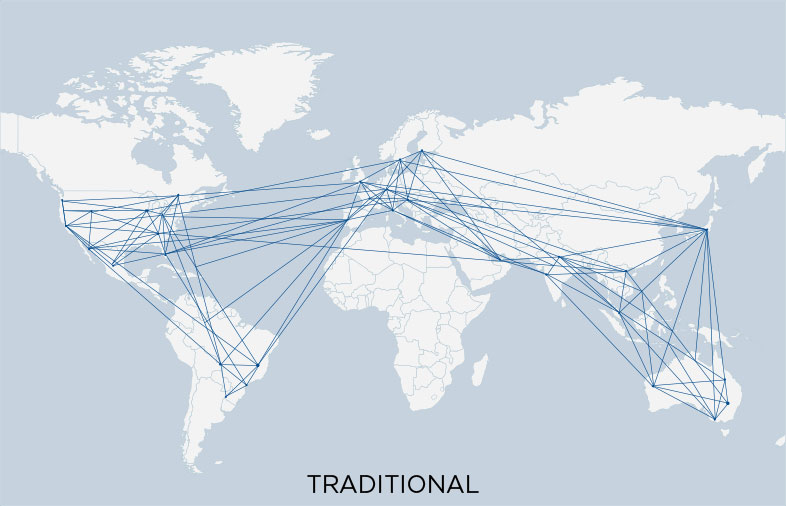 TRADITIONAL