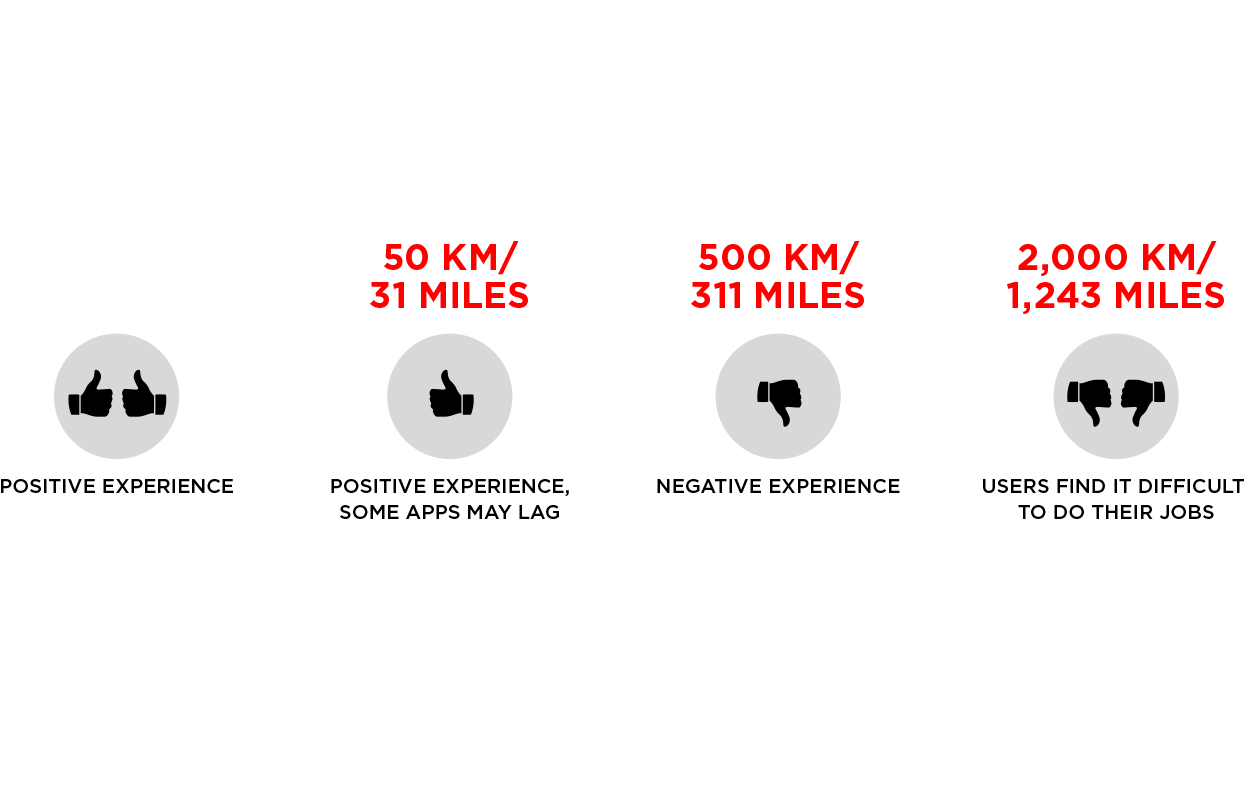 POSITIVE EXPERIENCE

50 KM/
31 MILES

POSITIVE EXPERIENCE, SOME APPS MAY LAG

500 KM/
311 MILES

NEGATIVE EXPERIENCE

2,000 KM/
1,243 MILES

USERS FIND IT DIFFICULT TO DO THEIR JOBS