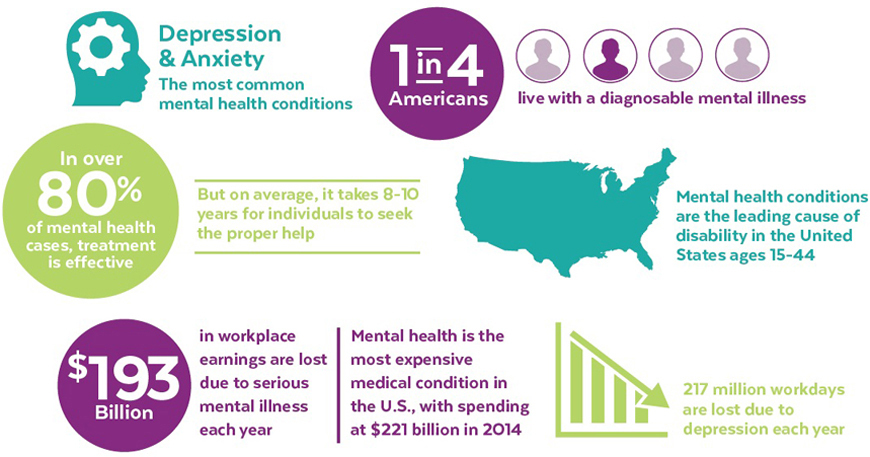 Depression & Anxiety
The most common mental health conditions

1 in 4 Americans

live with a diagnosable mental illness

In over 80% of mental health cases, treatment is effective

But on average, it takes 8-10 years for individuals to seek the proper help

Mental health conditions are the leading cause of disability in the United States ages 15-44

$193 Billion

in workplace earnings are lost due to serious mental illness each year

Mental health is the most expensive medical condition in the U.S., with spending at $221 billion in 2014

217 million workdays are lost due to depression each year