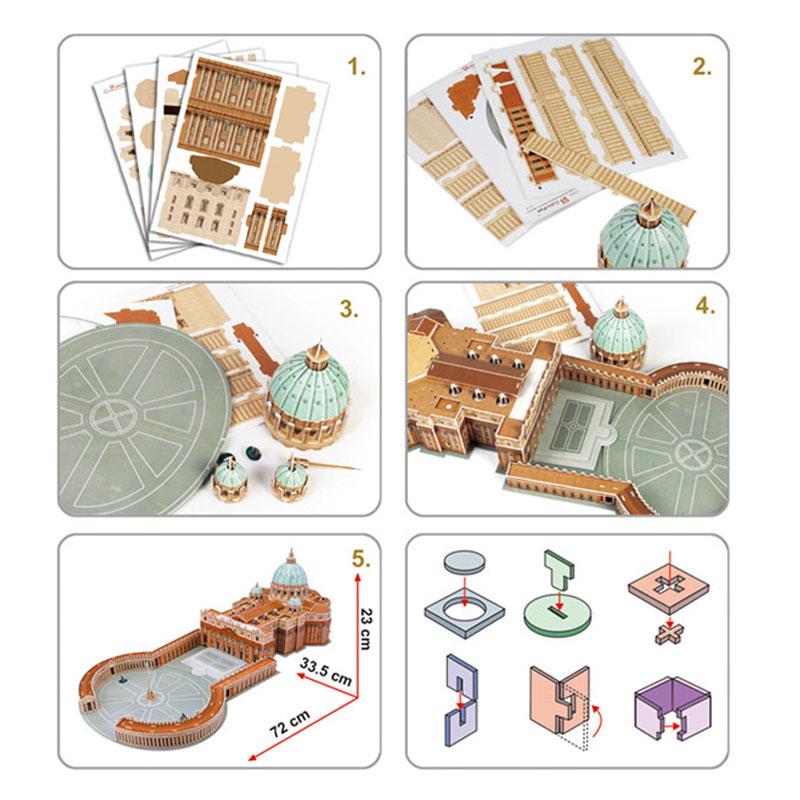 1.

2.

3.

4.

5.

23 cm

33.5 cm

72 cm