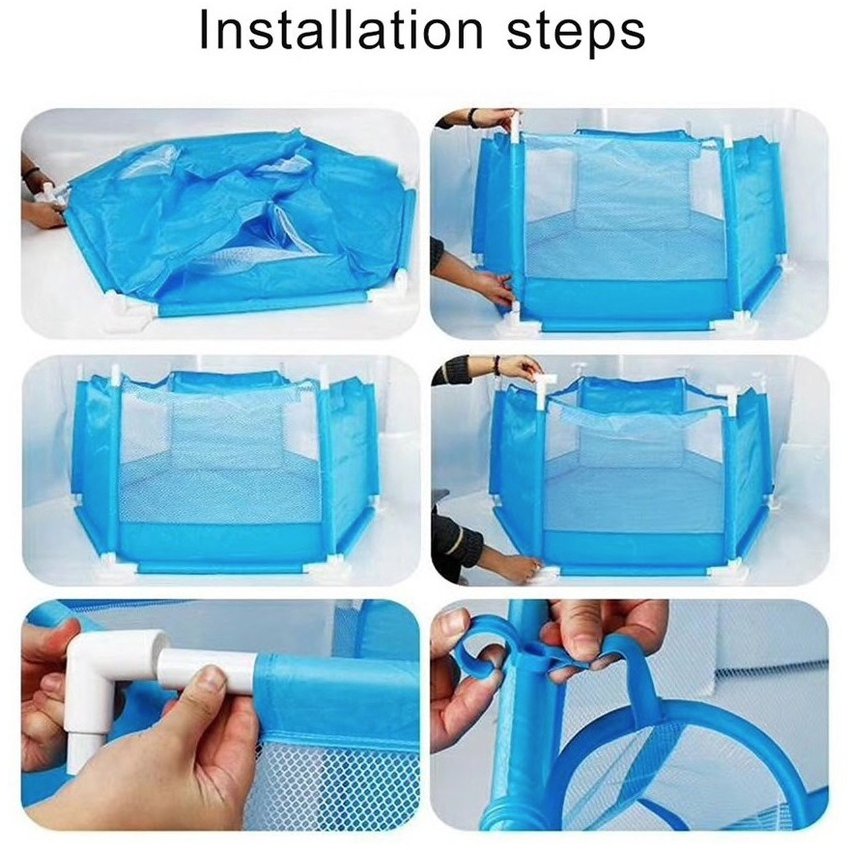 Installation steps