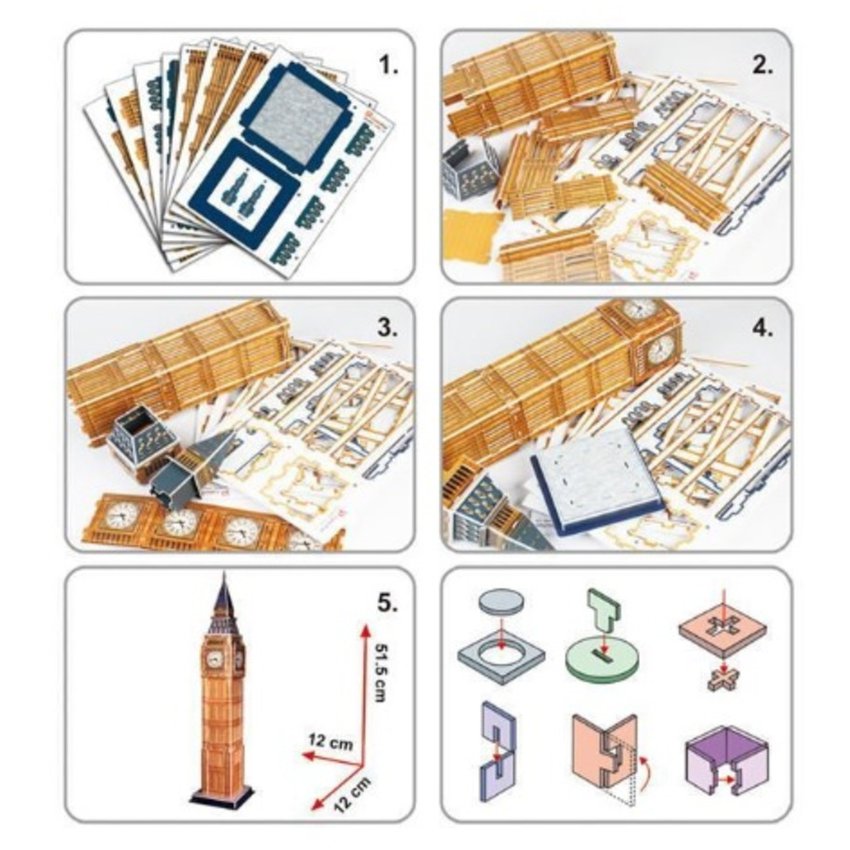 1.

2.

3.

4.

5.

51.5 cm

12 cm

12 cm