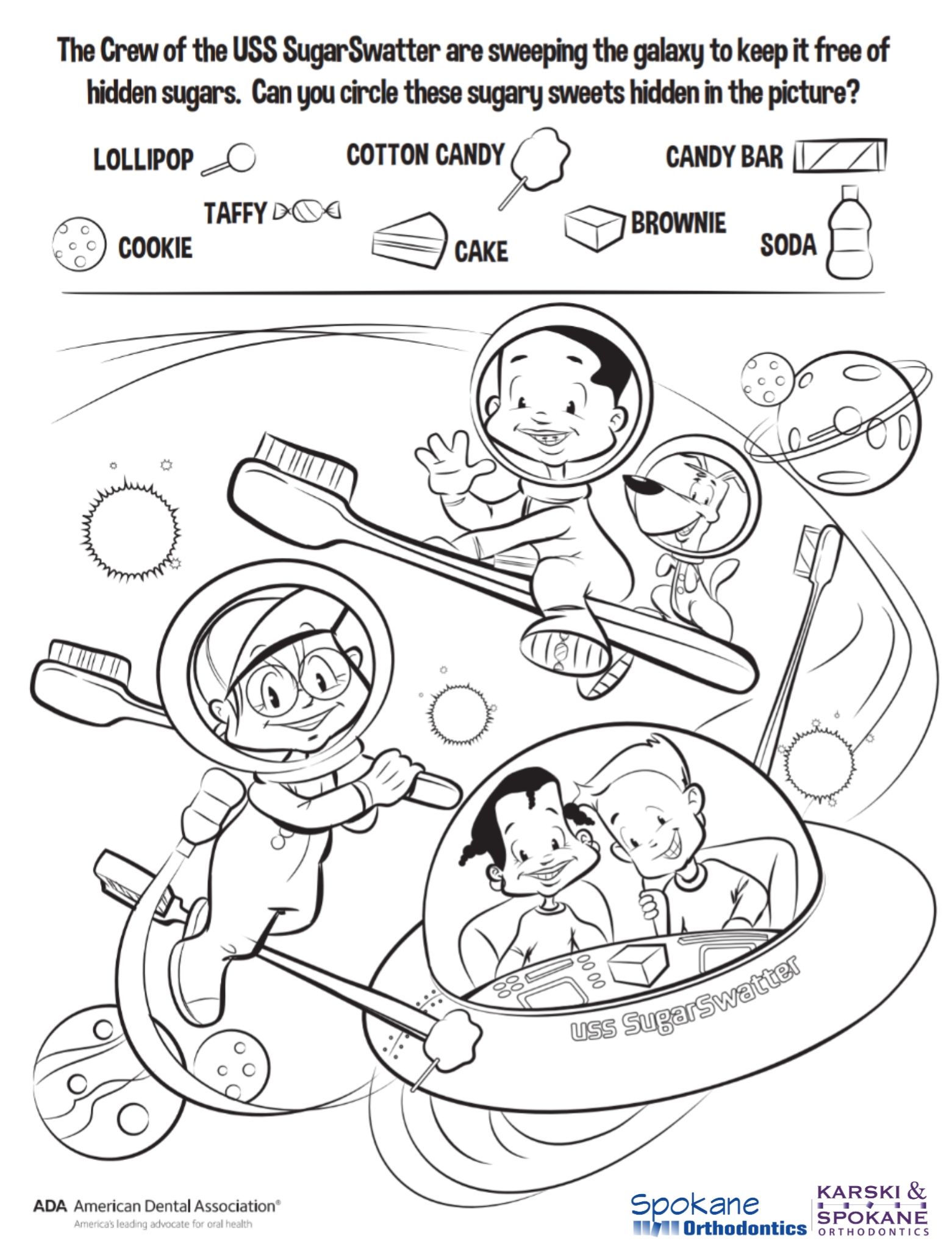 The Crew of the USS SugarSwatter are sweeping the galaxy to keep it free of hidden sugars. Can you circle these sugary sweets hidden in the picture?

LOLLIPOP
COTTON CANDY
CANDY BAR
TAFFY
COOKIE
CAKE
BROWNIE
SODA

USS SugarSwatter

ADA American Dental Association®
America's leading advocate for oral health

Spokane Orthodontics

KARSKI & SPOKANE ORTHODONTICS