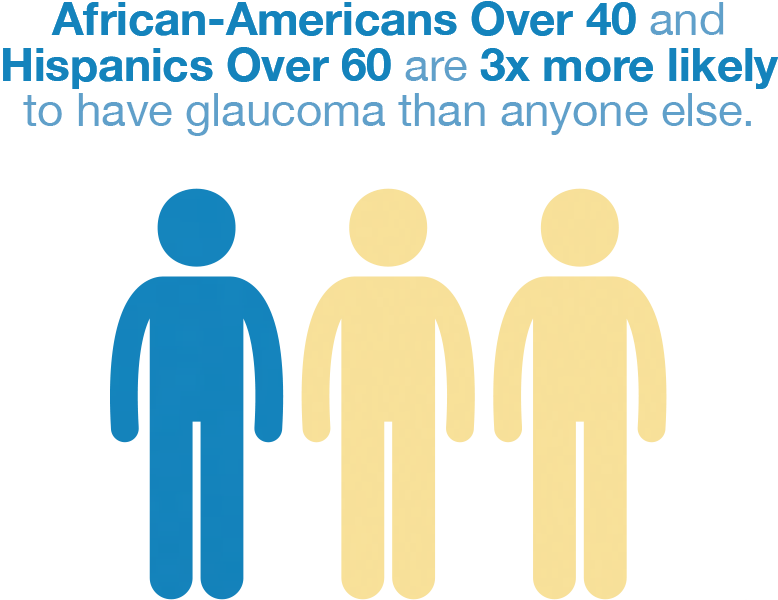 African-Americans Over 40 and Hispanics Over 60 are 3x more likely to have glaucoma than anyone else.